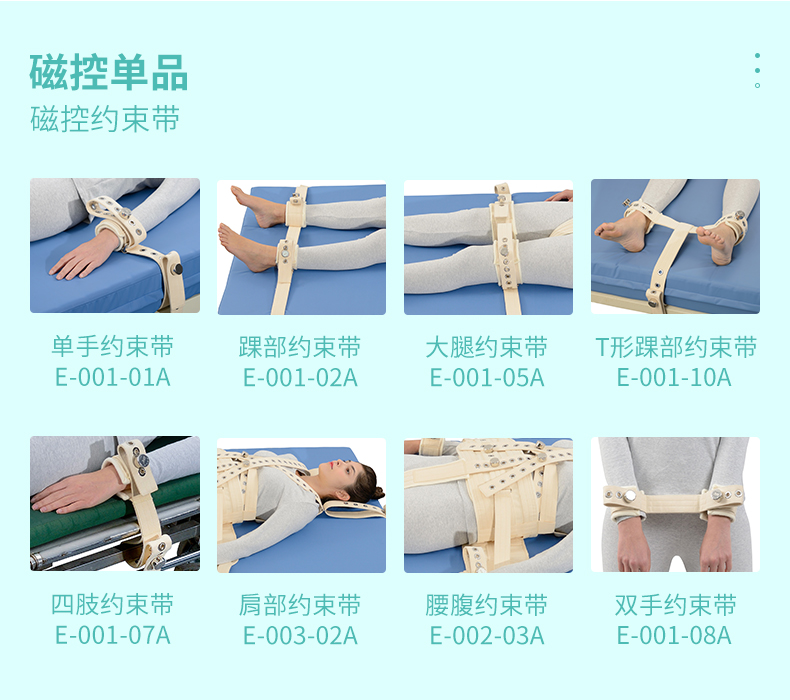 磁控单品
磁控约束带

单手约束带
E-001-01A

踝部约束带
E-001-02A

大腿约束带
E-001-05A

T形踝部约束带
E-001-10A

四肢约束带
E-001-07A

肩部约束带
E-003-02A

腰腹约束带
E-002-03A

双手约束带
E-001-08A