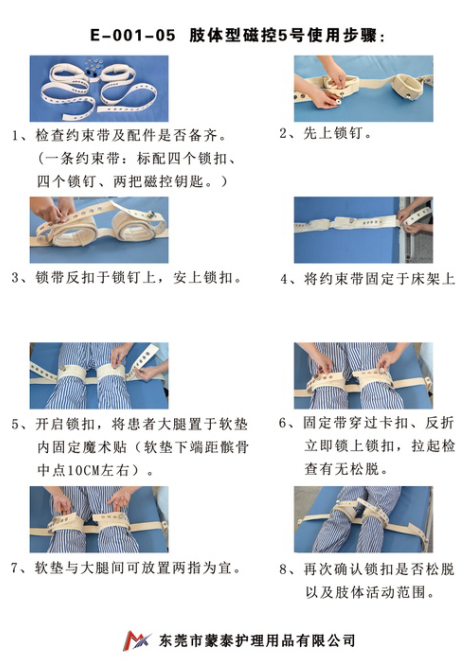 E-001-05 肢体型磁控5号使用步骤：

1、检查约束带及配件是否备齐。（一条约束带：标配四个锁扣、四个锁钉、两把磁控钥匙。）

2、先上锁钉。

3、锁带反扣于锁钉上，安上锁扣。

4、将约束带固定于床架上

5、开启锁扣，将患者大腿置于软垫内固定魔术贴（软垫下端距髌骨中点10CM左右）。

6、固定带穿过卡扣、反折立即锁上锁扣，拉起检查有无松脱。

7、软垫与大腿间可放置两指为宜。

8、再次确认锁扣是否松脱以及肢体活动范围。

东莞市蒙泰护理用品有限公司